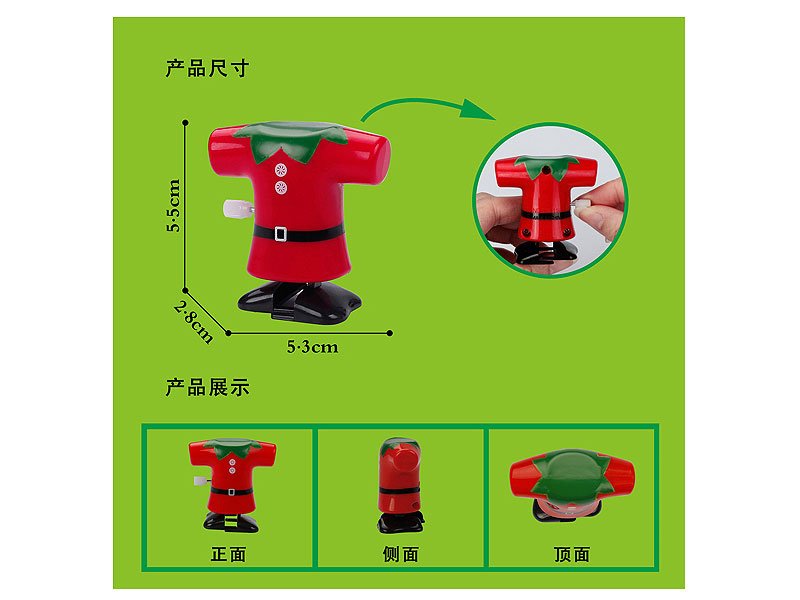 产品尺寸

5·5cm

2·8cm

5·3cm

产品展示

正面

侧面

顶面